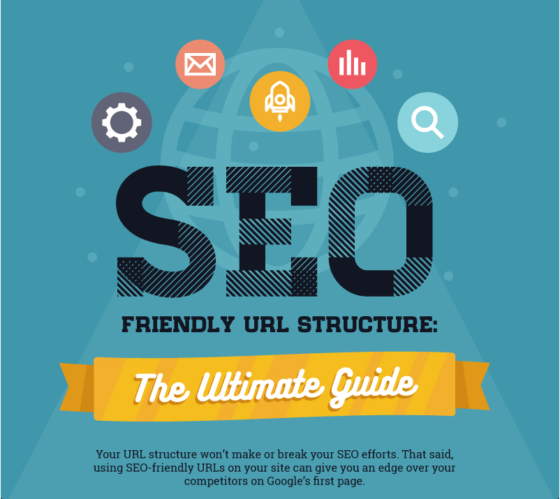 SEO

FRIENDLY URL STRUCTURE:

The Ultimate Guide

Your URL structure won't make or break your SEO efforts. That said, using SEO-friendly URLs on your site can give you an edge over your competitors on Google's first page.